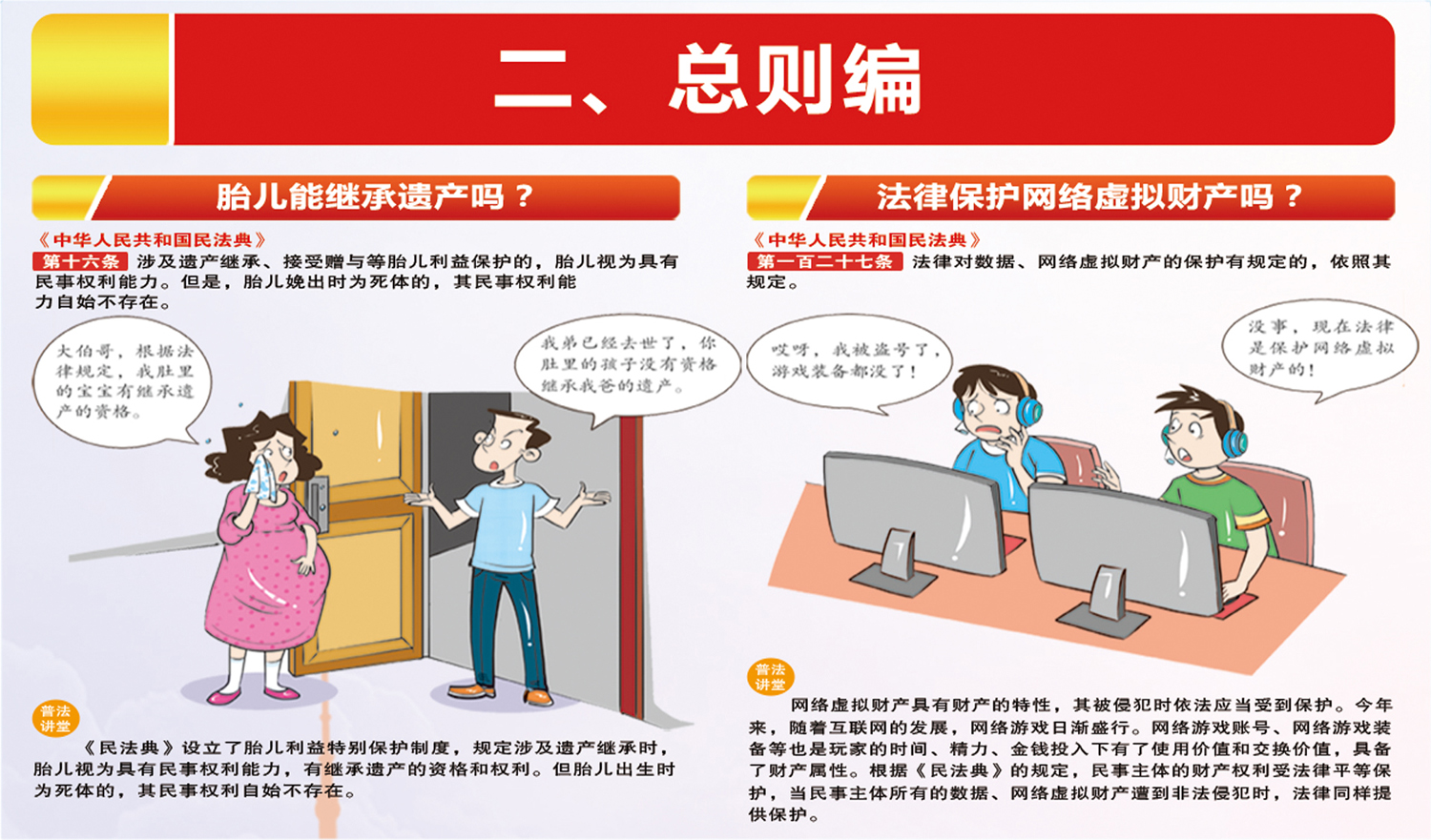 二、总则编

胎儿能继承遗产吗？

《中华人民共和国民法典》
第十六条 涉及遗产继承、接受赠与等胎儿利益保护的，胎儿视为具有民事权利能力。但是，胎儿娩出时为死体的，其民事权利能力自始不存在。

大伯哥，根据法律规定，我肚里的宝宝有继承遗产的资格。

我弟已经去世了，你肚里的孩子没有资格继承我爸的遗产。

普法讲堂

《民法典》设立了胎儿利益特别保护制度，规定涉及遗产继承时，胎儿视为具有民事权利能力，有继承遗产的资格和权利。但胎儿出生时为死体的，其民事权利自始不存在。

法律保护网络虚拟财产吗？

《中华人民共和国民法典》
第一百二十七条 法律对数据、网络虚拟财产的保护有规定的，依照其规定。

哎呀，我被盗号了，游戏装备都没了！

没事，现在法律是保护网络虚拟财产的！

普法讲堂

网络虚拟财产具有财产的特性，其被侵犯时依法应当受到保护。今年来，随着互联网的发展，网络游戏日渐盛行。网络游戏账号、网络游戏装备等也是玩家的时间、精力、金钱投入下有了使用价值和交换价值，具备了财产属性。根据《民法典》的规定，民事主体的财产权利受法律平等保护，当民事主体所有的数据、网络虚拟财产遭到非法侵犯时，法律同样提供保护。